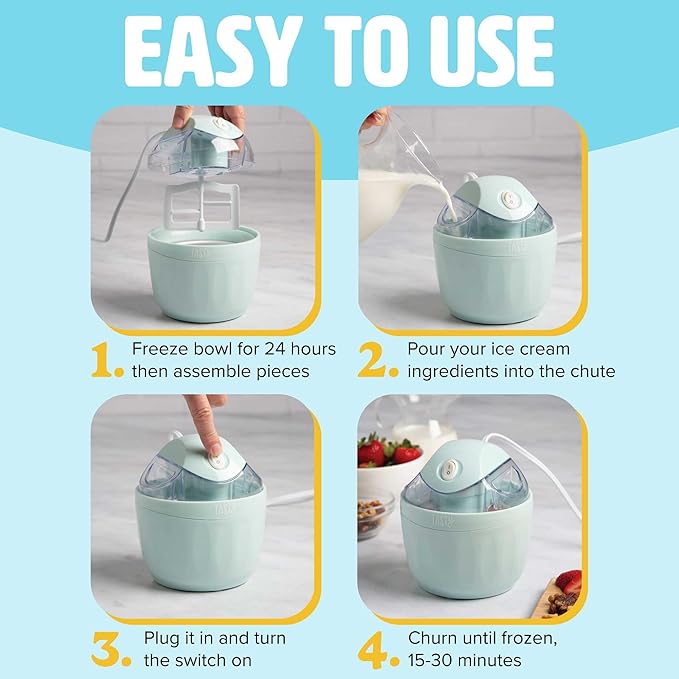 EASY TO USE

1. Freeze bowl for 24 hours then assemble pieces

2. Pour your ice cream ingredients into the chute

3. Plug it in and turn the switch on

4. Churn until frozen, 15-30 minutes